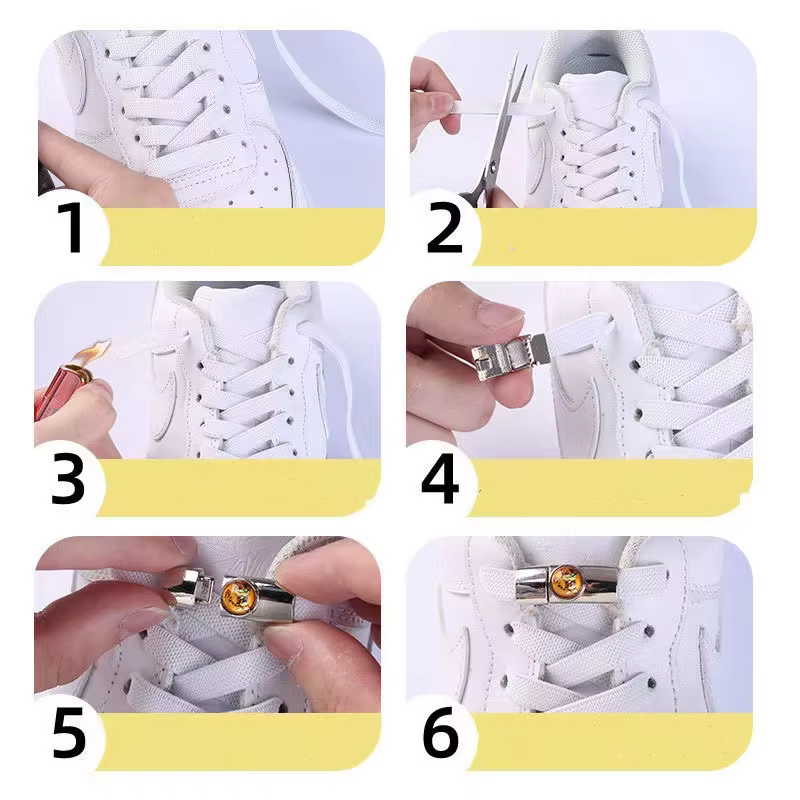 1

2

3

4

5

6