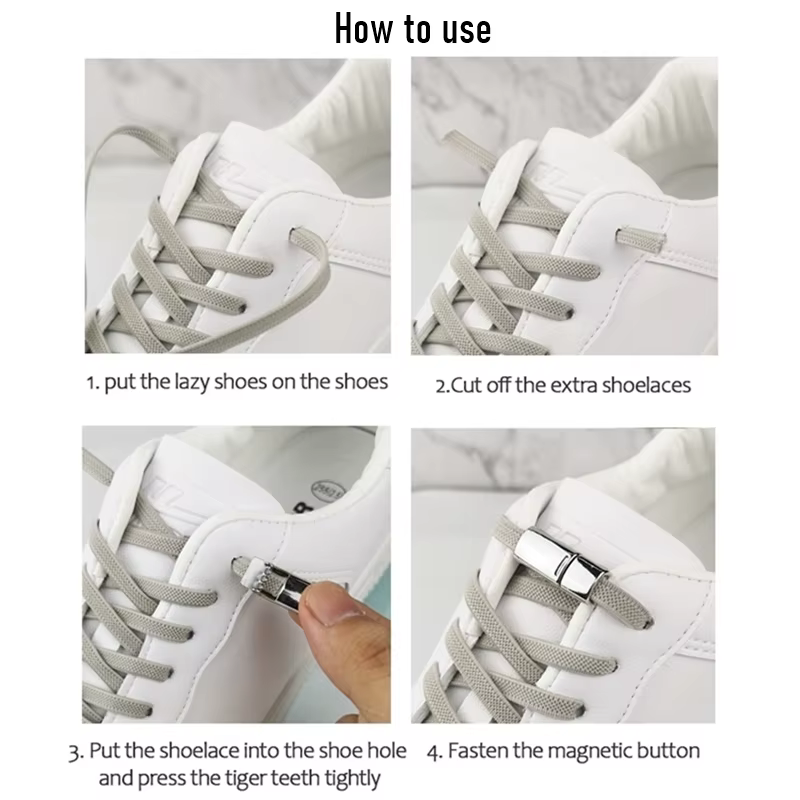 How to use

1. put the lazy shoes on the shoes

2.Cut off the extra shoelaces

3. Put the shoelace into the shoe hole and press the tiger teeth tightly

4. Fasten the magnetic button