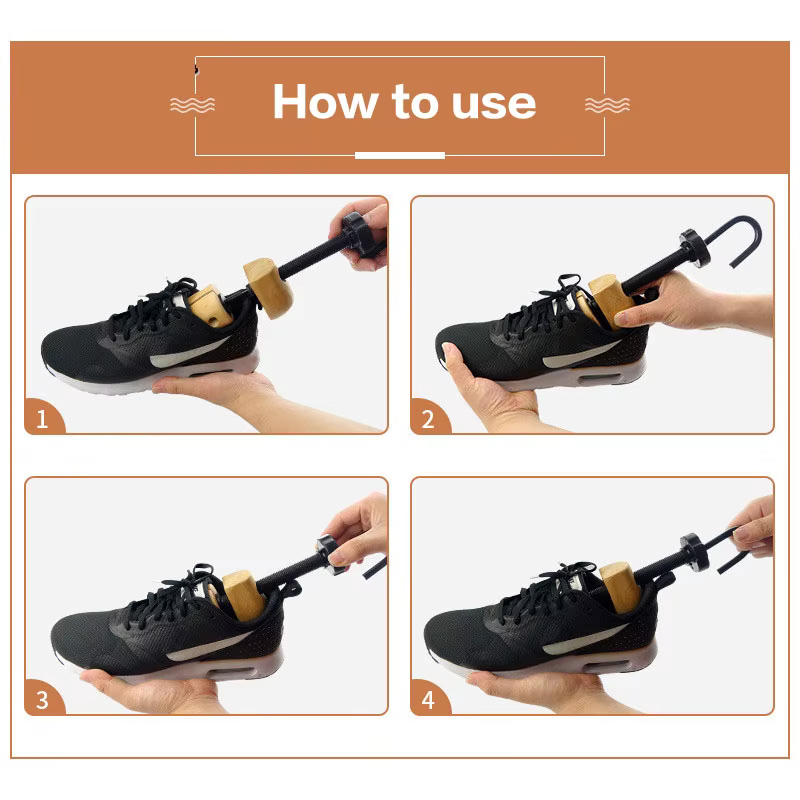 How to use

1

2

3

4