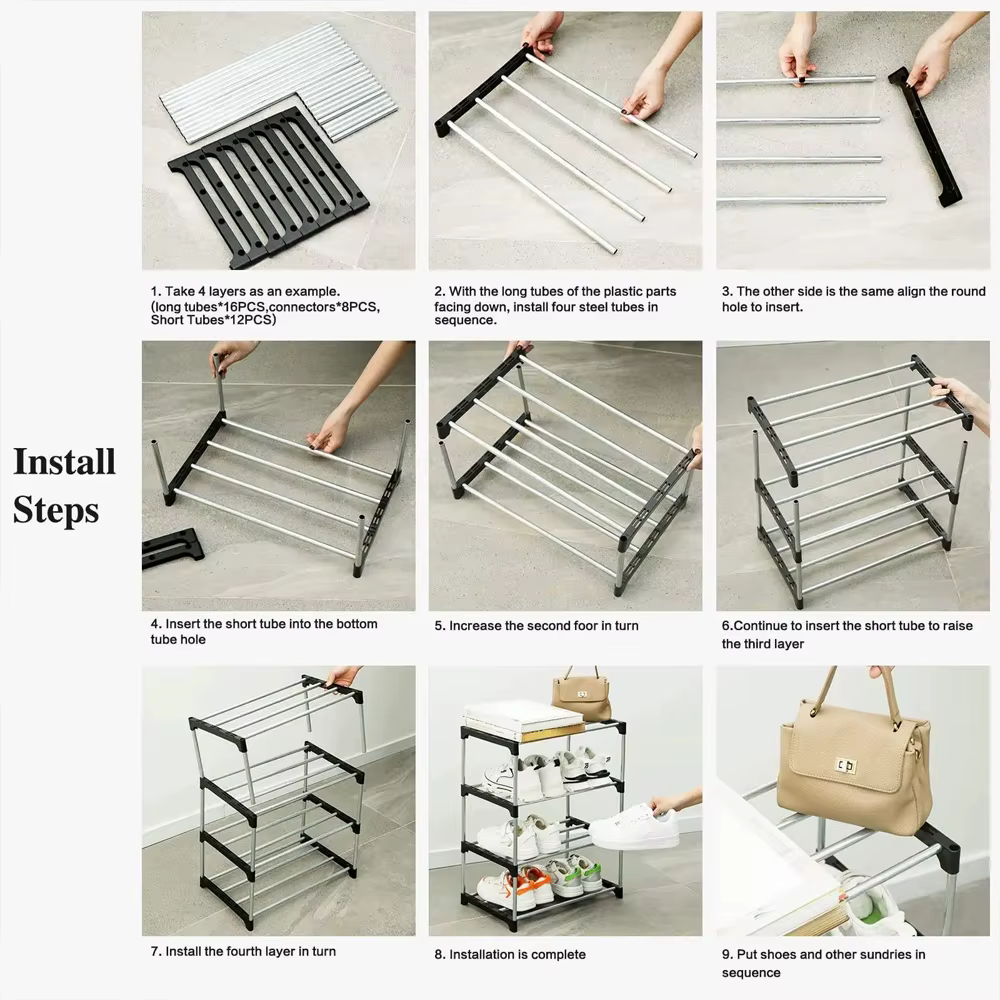 Install Steps

1. Take 4 layers as an example. (long tubes*16PCS,connectors*8PCS, Short Tubes*12PCS)

2. With the long tubes of the plastic parts facing down, install four steel tubes in sequence.

3. The other side is the same align the round hole to insert.

4. Insert the short tube into the bottom tube hole

5. Increase the second foor in turn

6.Continue to insert the short tube to raise the third layer

7. Install the fourth layer in turn

8. Installation is complete

9. Put shoes and other sundries in sequence