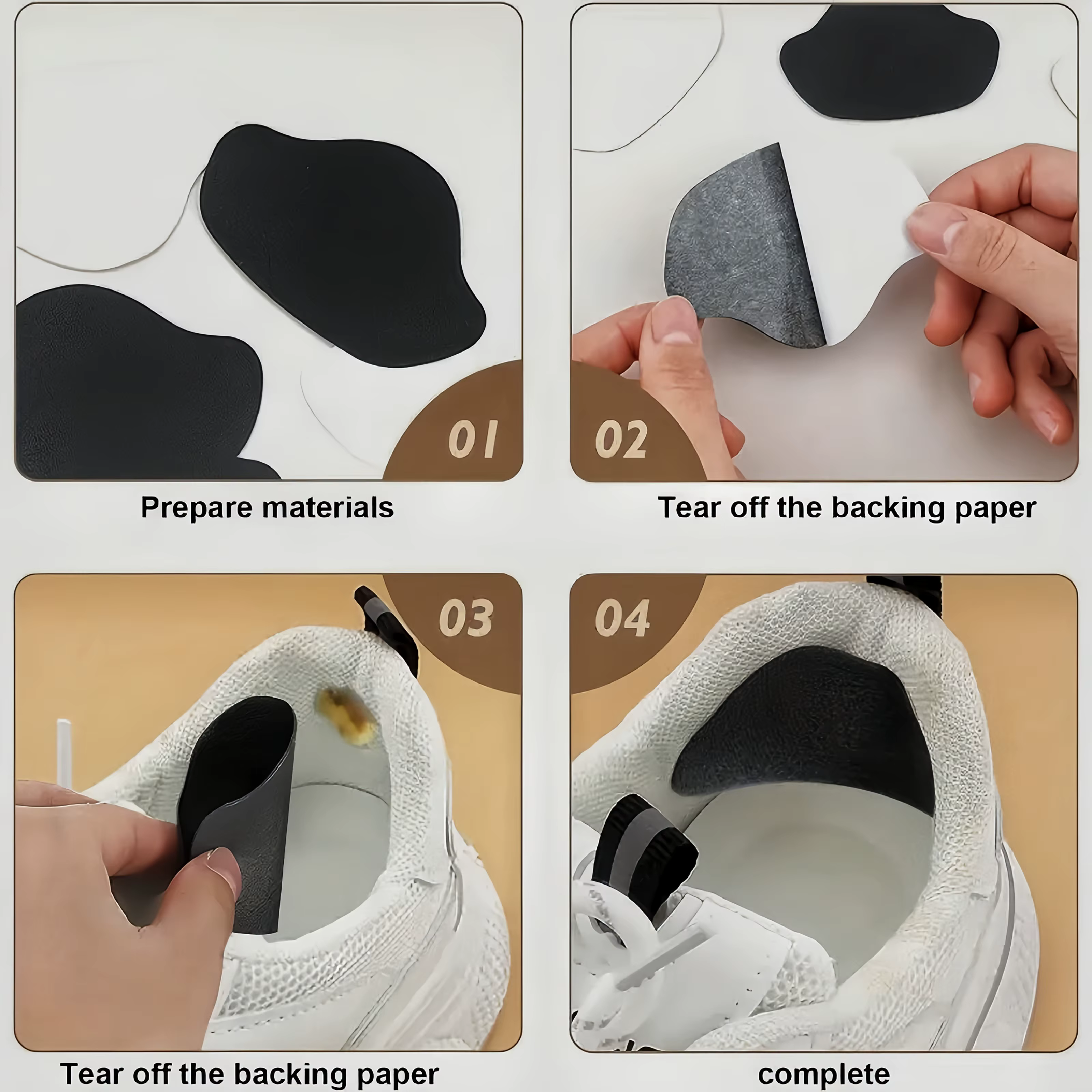 01

Prepare materials

02

Tear off the backing paper

03

Tear off the backing paper

04

complete