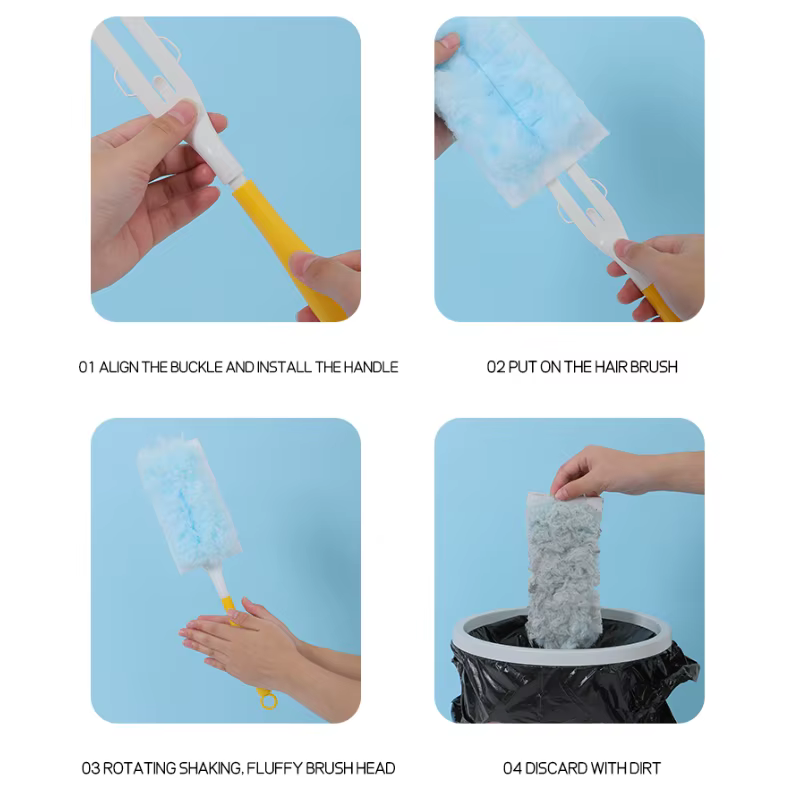 01 ALIGN THE BUCKLE AND INSTALL THE HANDLE

02 PUT ON THE HAIR BRUSH

03 ROTATING SHAKING, FLUFFY BRUSH HEAD

04 DISCARD WITH DIRT