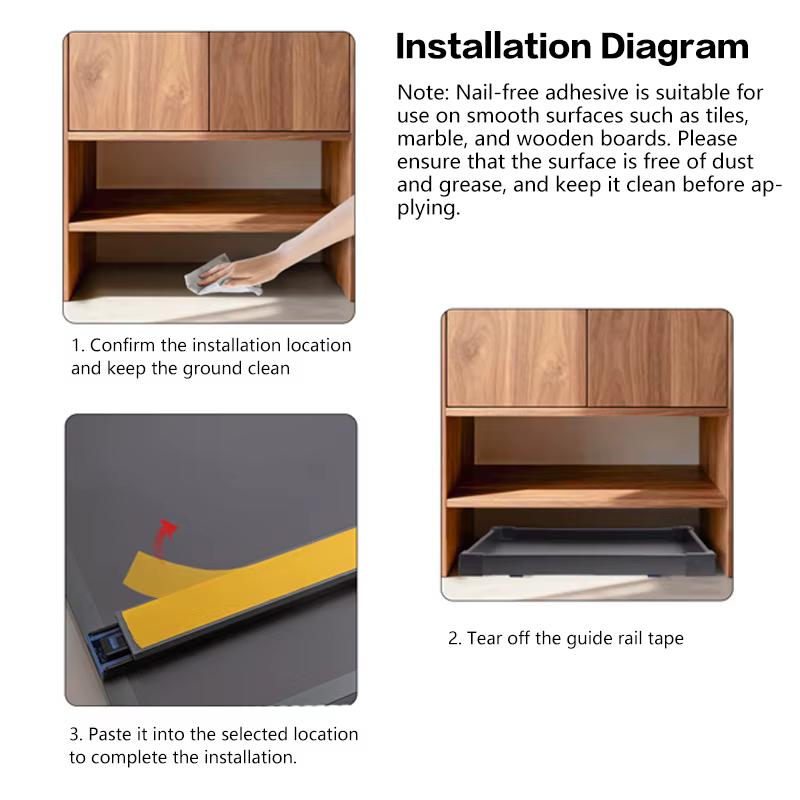 Installation Diagram

Note: Nail-free adhesive is suitable for use on smooth surfaces such as tiles, marble, and wooden boards. Please ensure that the surface is free of dust and grease, and keep it clean before applying.

1. Confirm the installation location and keep the ground clean

2. Tear off the guide rail tape

3. Paste it into the selected location to complete the installation.