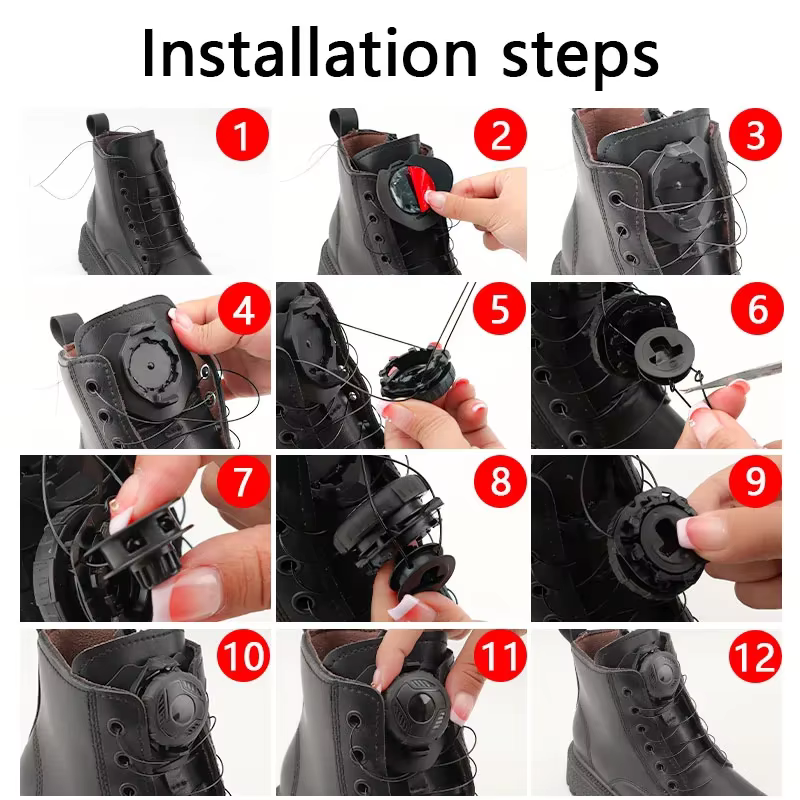 Installation steps

1

2

3

4

5

6

7

8

9

10

11

12