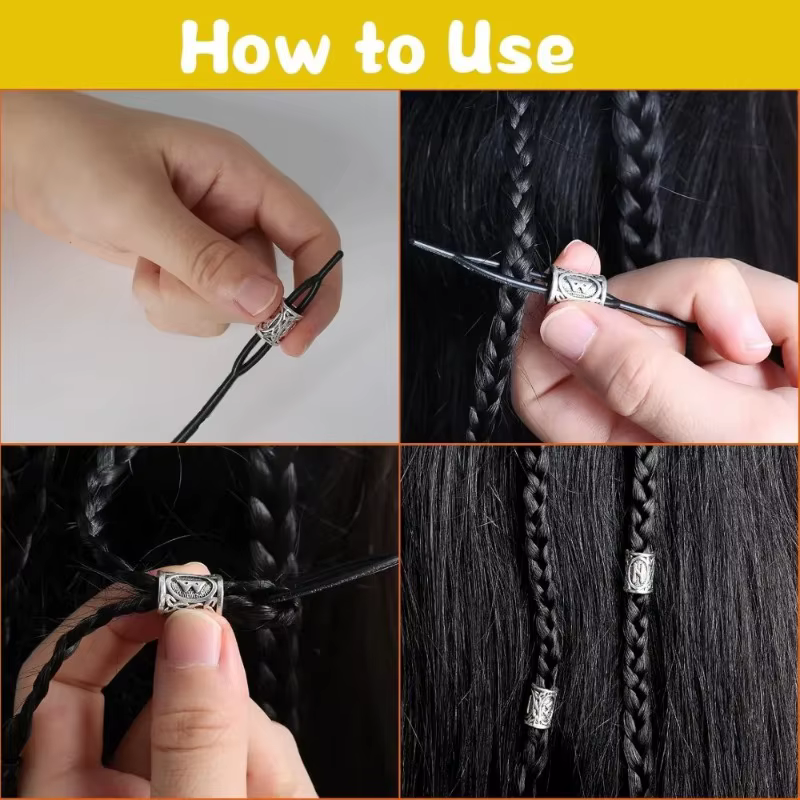 How to Use