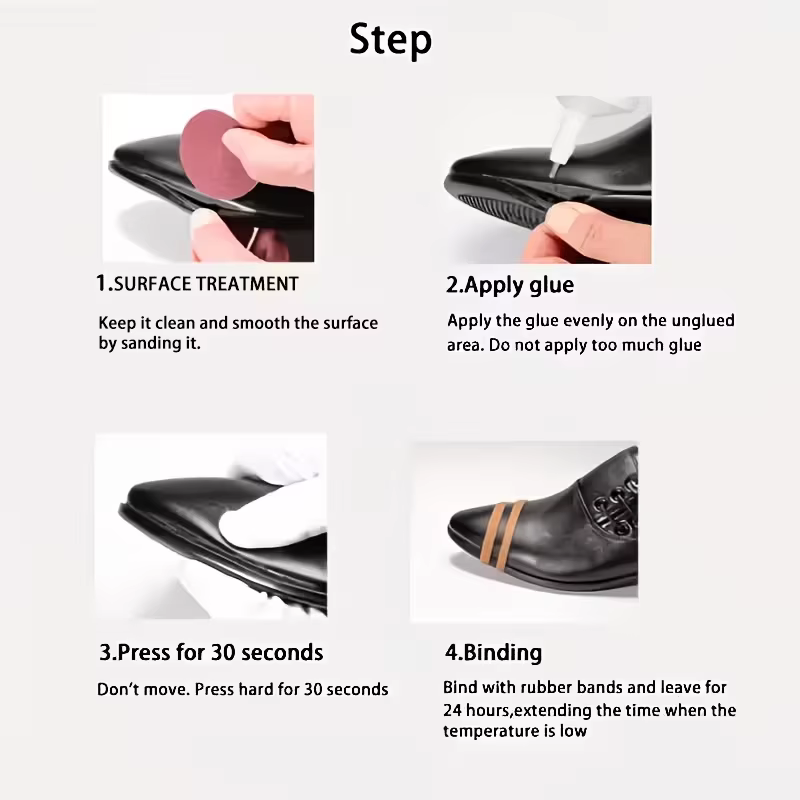 Step

1.SURFACE TREATMENT

Keep it clean and smooth the surface by sanding it.

2.Apply glue

Apply the glue evenly on the unglued area. Do not apply too much glue

3.Press for 30 seconds

Don't move. Press hard for 30 seconds

4.Binding

Bind with rubber bands and leave for 24 hours,extending the time when the temperature is low