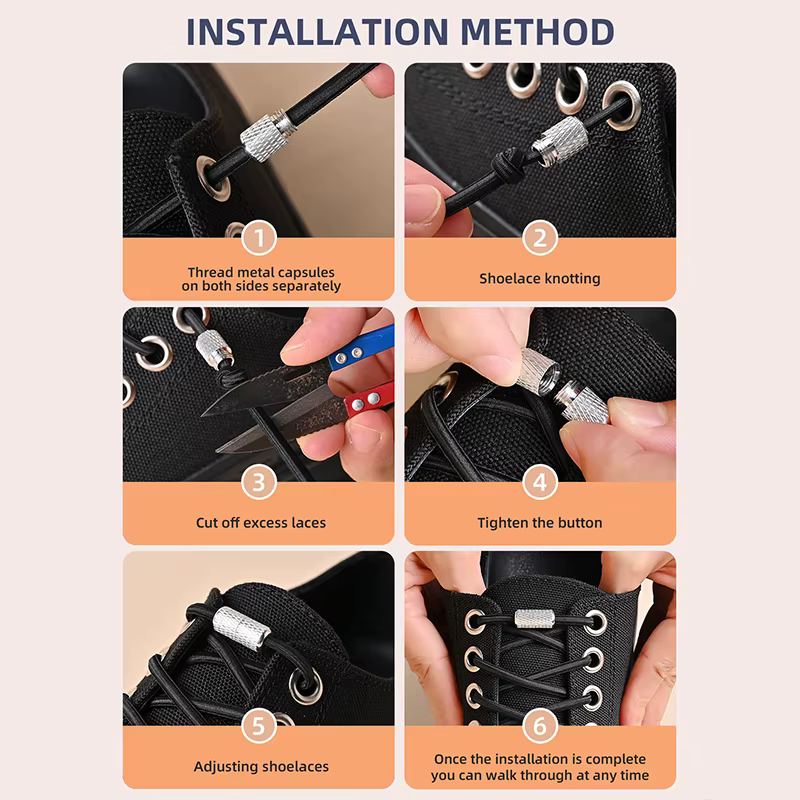 INSTALLATION METHOD

1
Thread metal capsules on both sides separately

2
Shoelace knotting

3
Cut off excess laces

4
Tighten the button

5
Adjusting shoelaces

6
Once the installation is complete you can walk through at any time